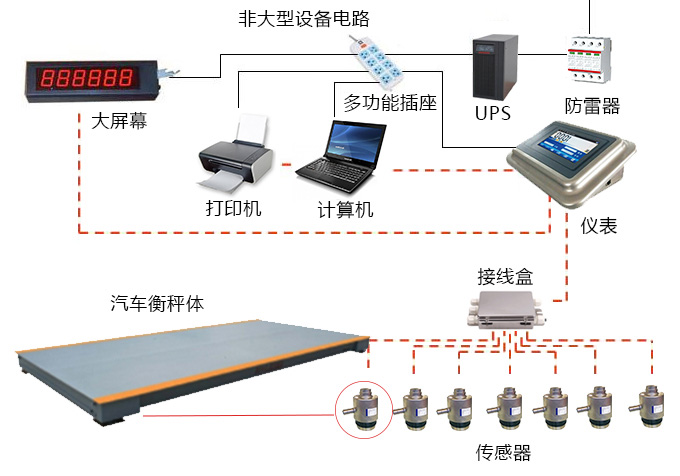 非大型设备电路

888888

大屏幕

多功能插座

UPS

防雷器

打印机

计算机

仪表

接线盒

汽车衡秤体

传感器